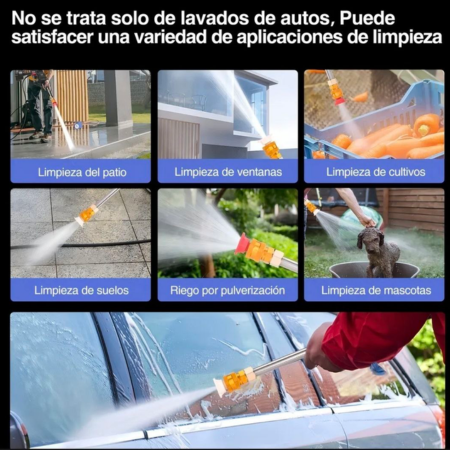 No se trata solo de lavados de autos, Puede satisfacer una variedad de aplicaciones de limpieza

Limpieza del patio

Limpieza de ventanas

Limpieza de cultivos

Limpieza de suelos

Riego por pulverización

Limpieza de mascotas